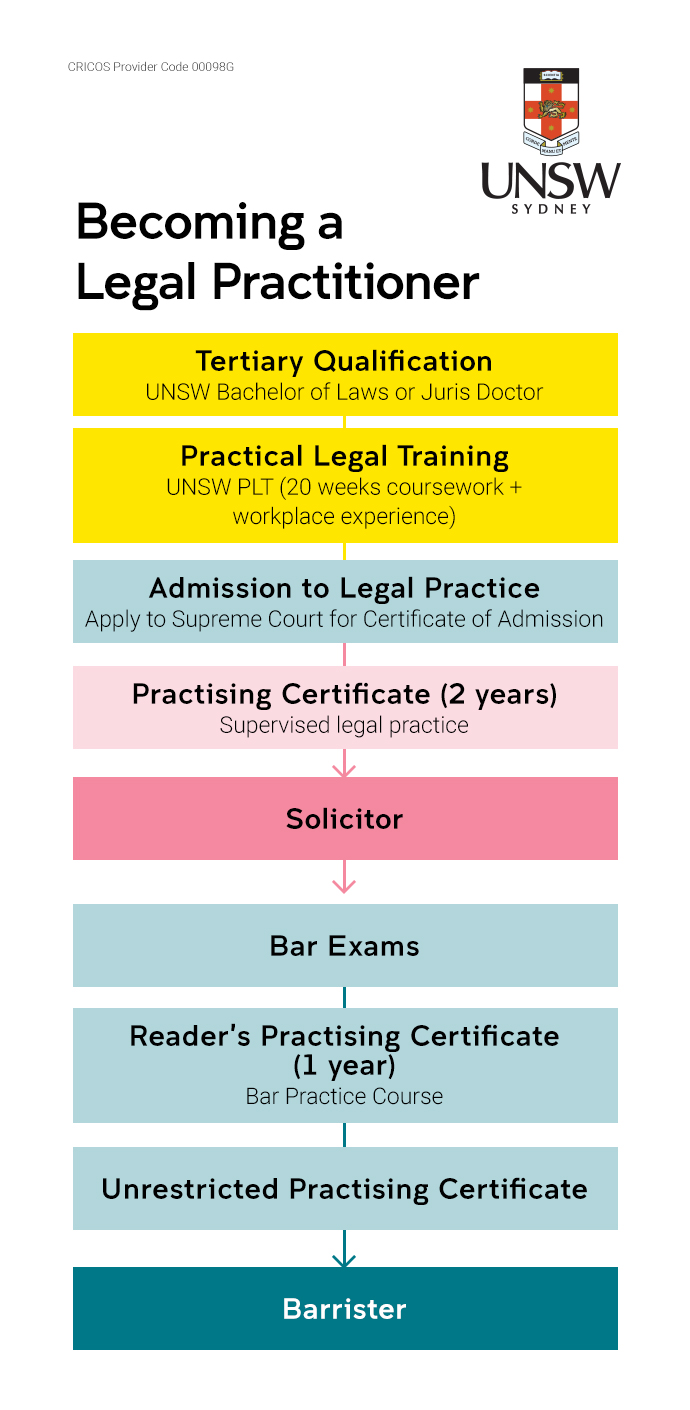 CRICOS Provider Code 00098G

UNSW
SYDNEY

Becoming a Legal Practitioner

Tertiary Qualification
UNSW Bachelor of Laws or Juris Doctor

Practical Legal Training
UNSW PLT (20 weeks coursework + workplace experience)

Admission to Legal Practice
Apply to Supreme Court for Certificate of Admission

Practising Certificate (2 years)
Supervised legal practice

Solicitor

Bar Exams

Reader's Practising Certificate (1 year)
Bar Practice Course

Unrestricted Practising Certificate

Barrister